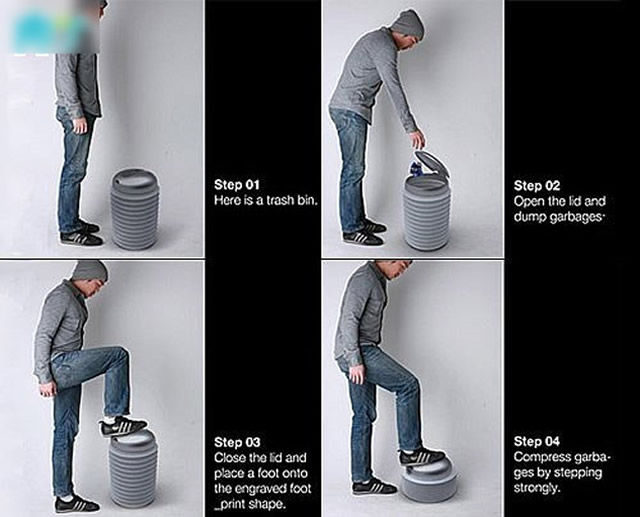 Step 01
Here is a trash bin.

Step 02
Open the lid and dump garbages·

Step 03
Close the lid and place a foot onto the engraved foot _print shape.

Step 04
Compress garbages by stepping strongly.